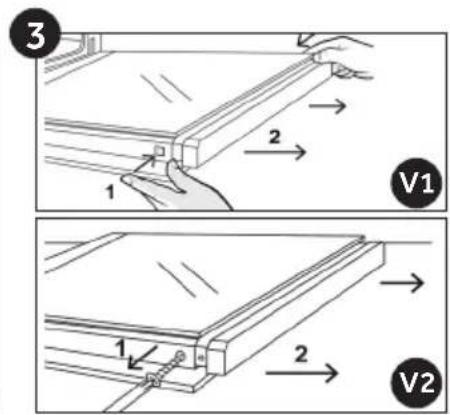 3

2

1

V1

1

2

V2