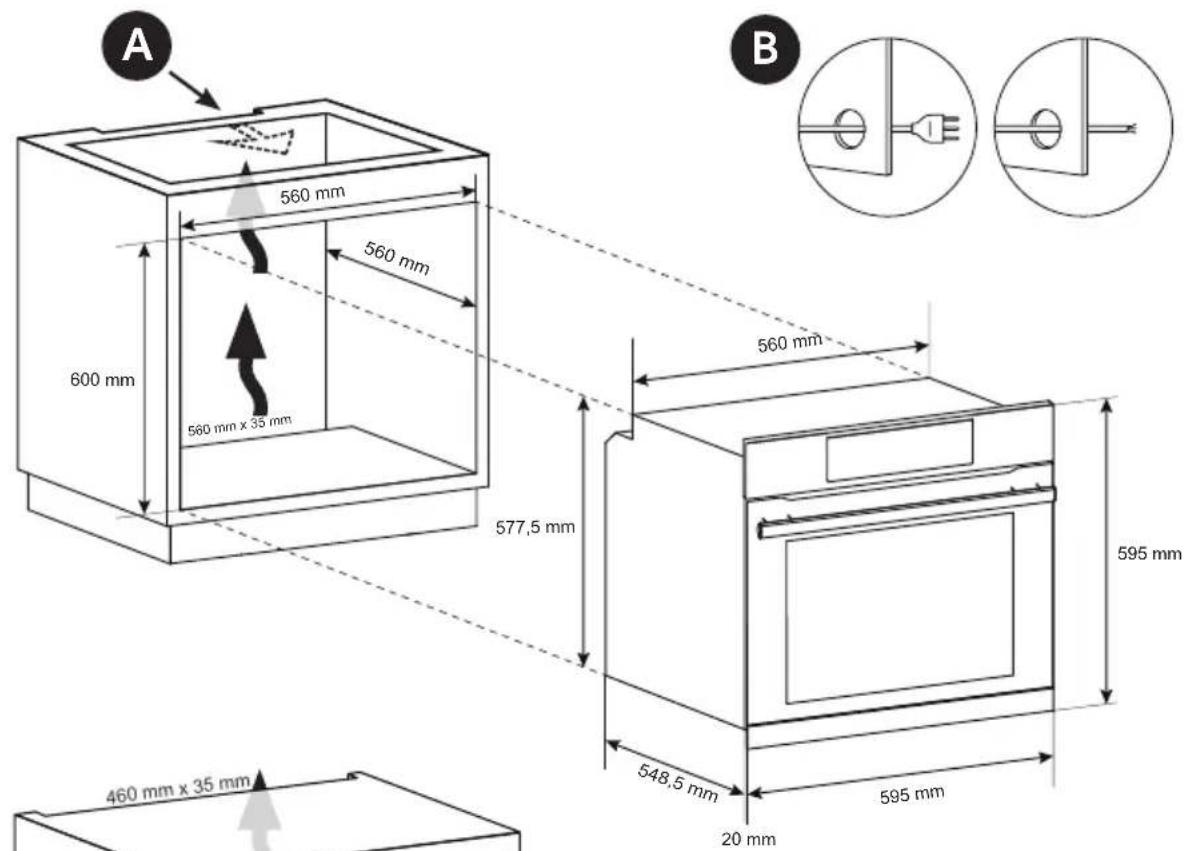 A

B

560 mm

560 mm

600 mm

560 mm x 35 mm

560 mm

577,5 mm

595 mm

548,5 mm

595 mm

20 mm

460 mm x 35 mm