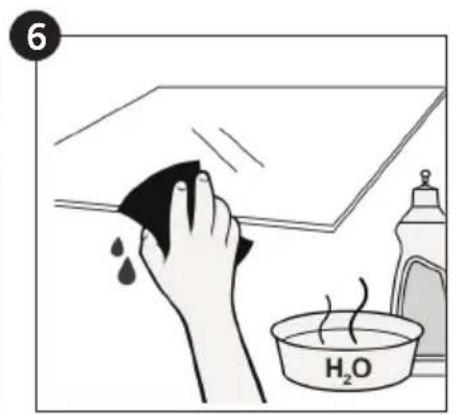 6

$H_2O$