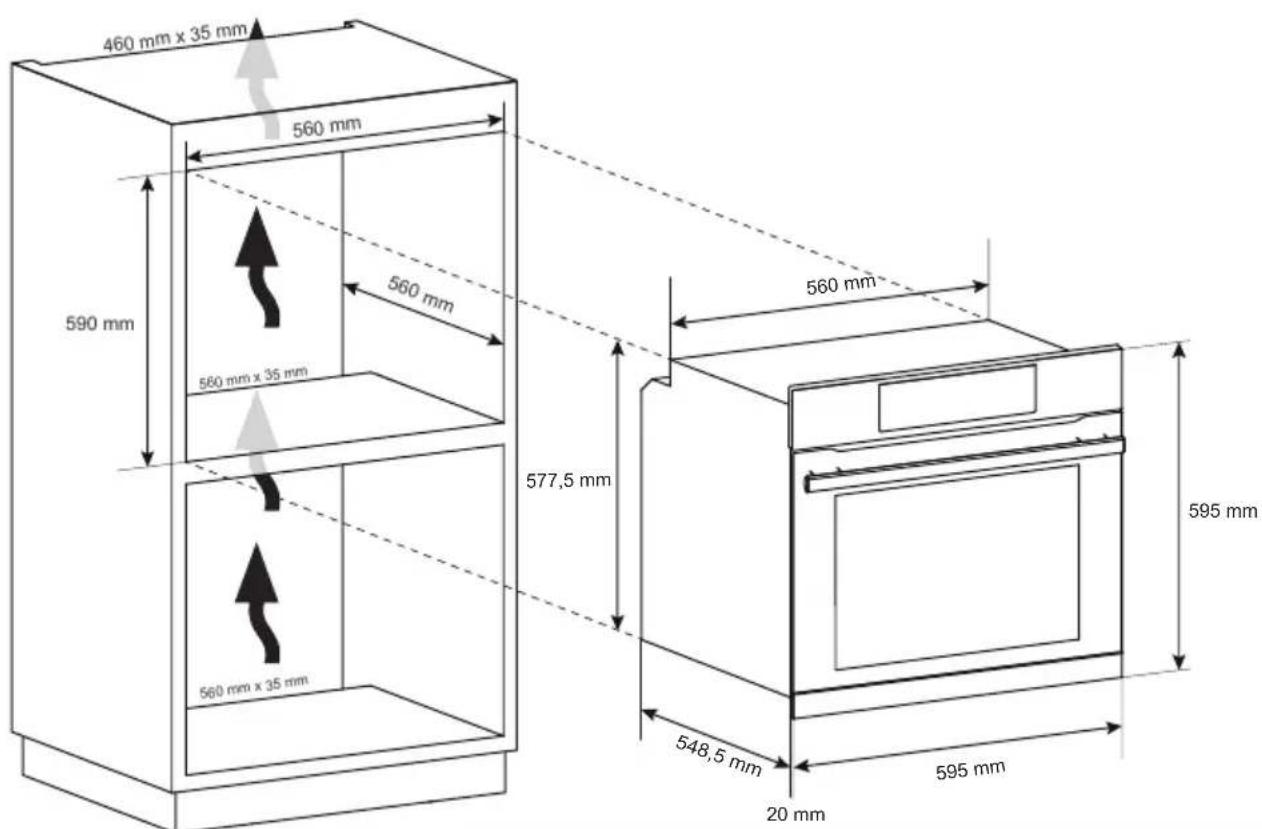 460 mm x 35 mm
560 mm
590 mm
560 mm
560 mm x 35 mm
560 mm x 35 mm
560 mm
577,5 mm
595 mm
548,5 mm
595 mm
20 mm