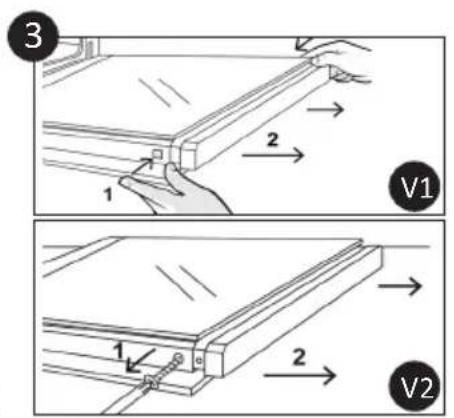 3

2

1

V1

1

2

V2