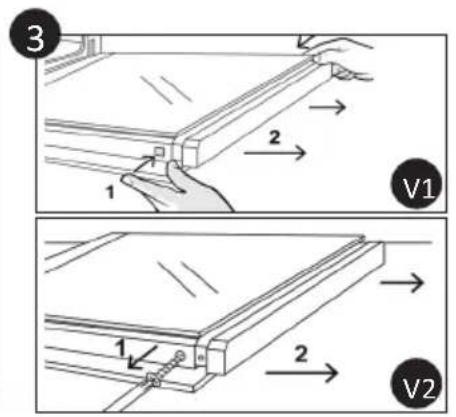 3

2

1

V1

1

2

V2