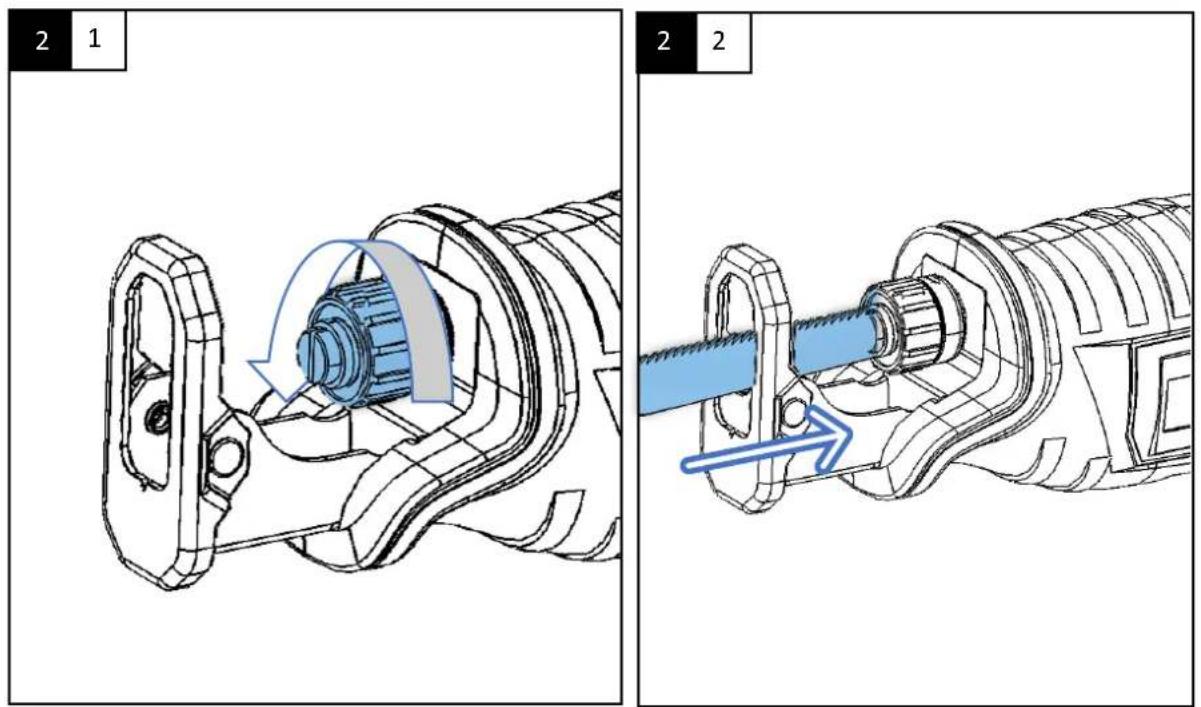 2 1

2 2