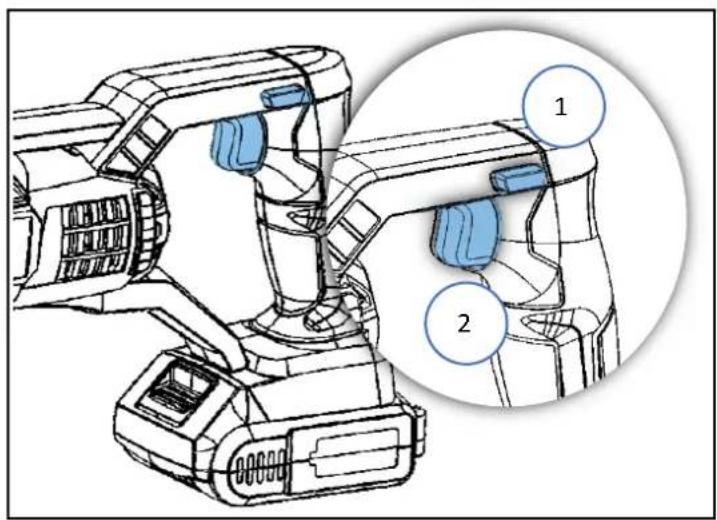 1

2