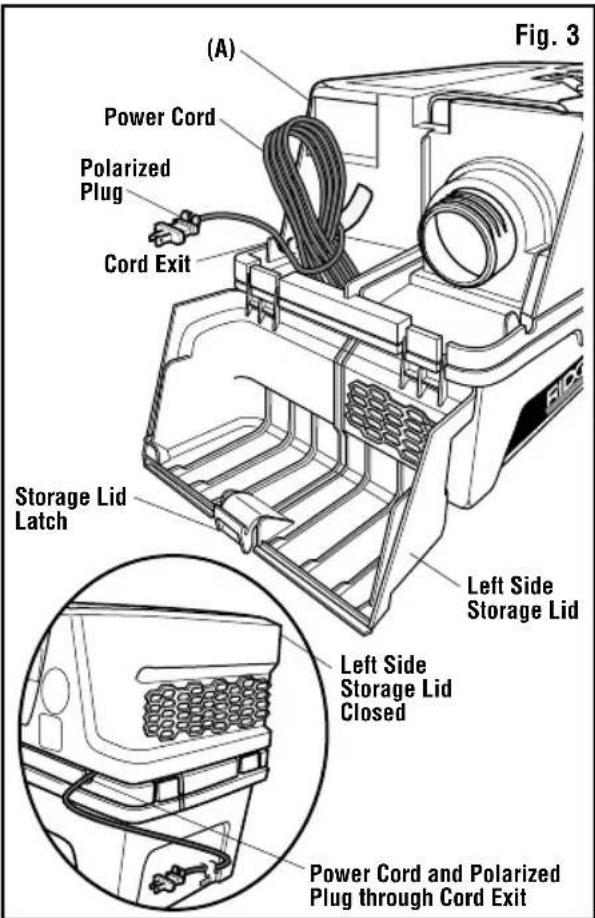 Fig. 3

(A)

Power Cord

Polarized Plug

Cord Exit

RIDG

Storage Lid Latch

Left Side Storage Lid

Left Side Storage Lid Closed

Power Cord and Polarized Plug through Cord Exit