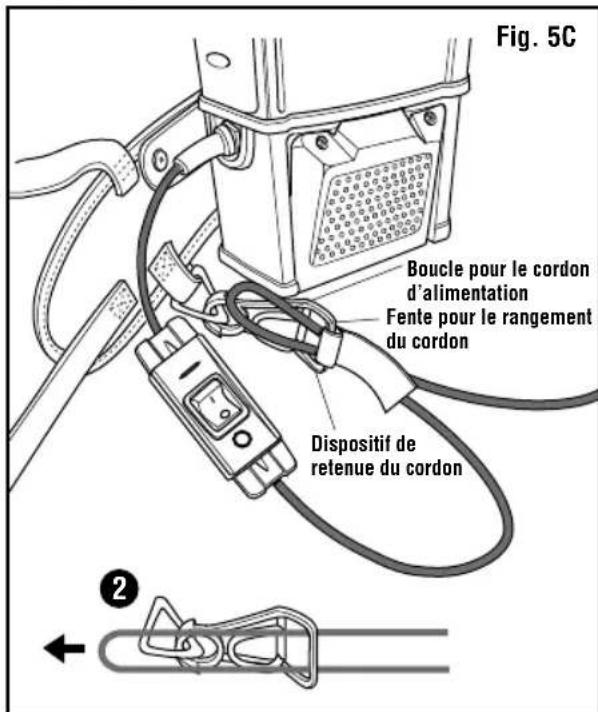 Fig. 5C

Boucle pour le cordon d'alimentation

Fente pour le rangement du cordon

Dispositif de retenue du cordon

2