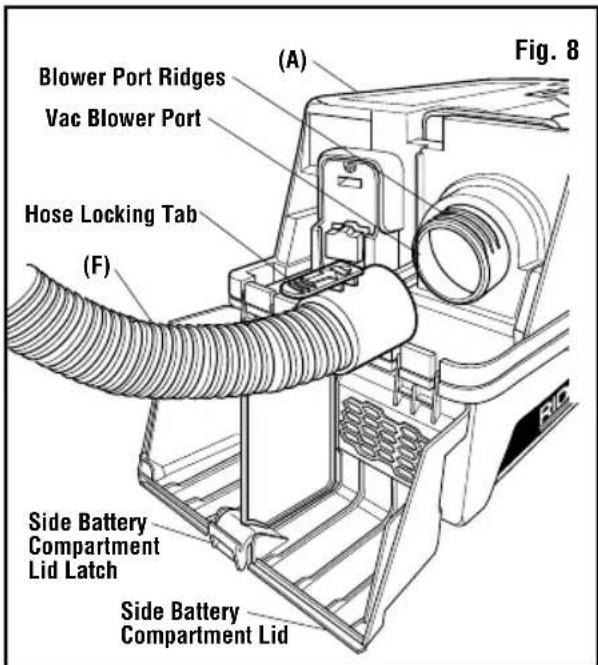 Fig. 8

(A)

Blower Port Ridges

Vac Blower Port

Hose Locking Tab

(F)

RID

Side Battery Compartment Lid Latch

Side Battery Compartment Lid