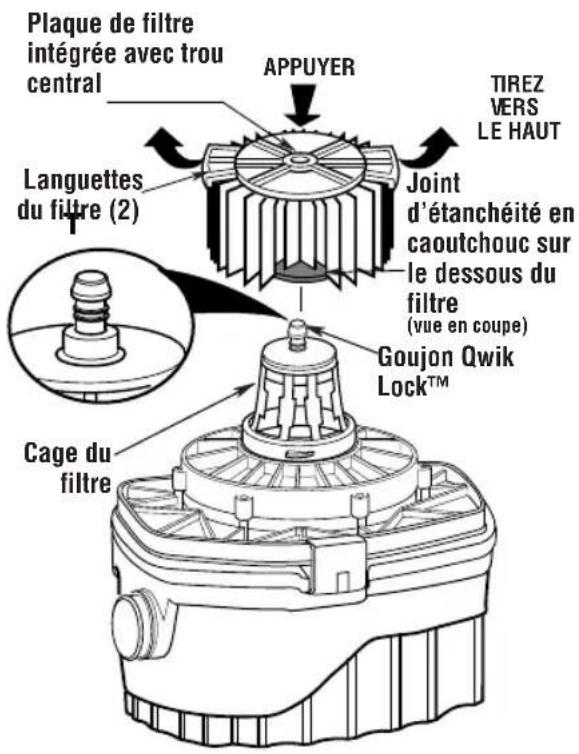 Plaque de filtre intégrée avec trou central

APPUYER

TIREZ VERS LE HAUT

Languettes du filtre (2)

Joint d'étanchéité en caoutchouc sur le dessous du filtre
(vue en coupe)

Goujon Qwik Lock™

Cage du filtre