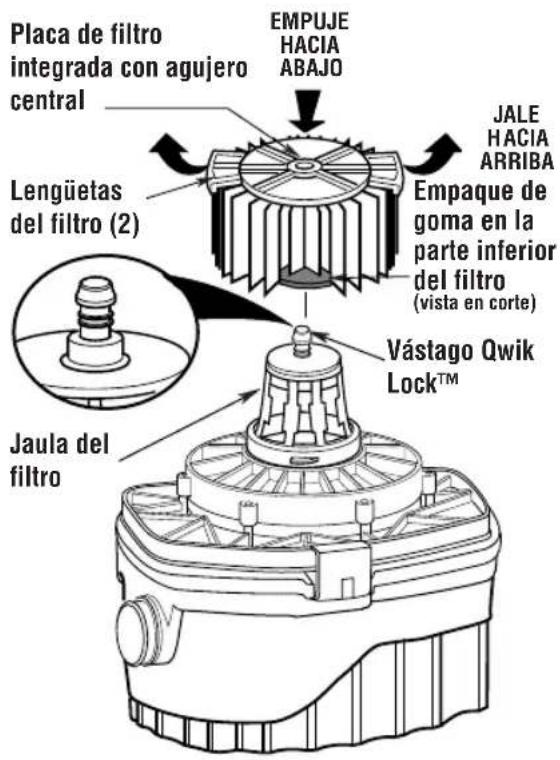 Placa de filtro integrada con agujero central

EMPUJE HACIA ABAJO

JALE HACIA ARRIBA

Lengüetas del filtro (2)

Empaque de goma en la parte inferior del filtro
(vista en corte)

Vástago Qwik Lock™

Jaula del filtro