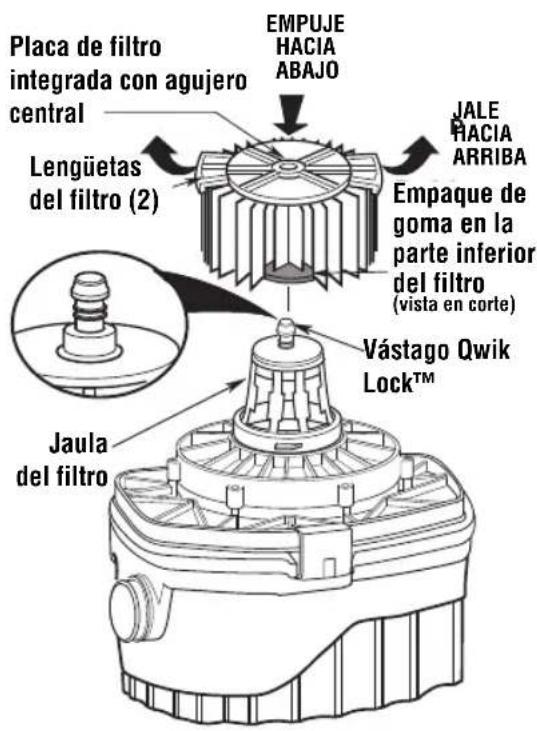 EMPUJE HACIA ABAJO

Placa de filtro integrada con agujero central

JALE HACIA ARRIBA

Lengüetas del filtro (2)

Empaque de goma en la parte inferior del filtro (vista en corte)

Vástago Qwik Lock™

Jaula del filtro