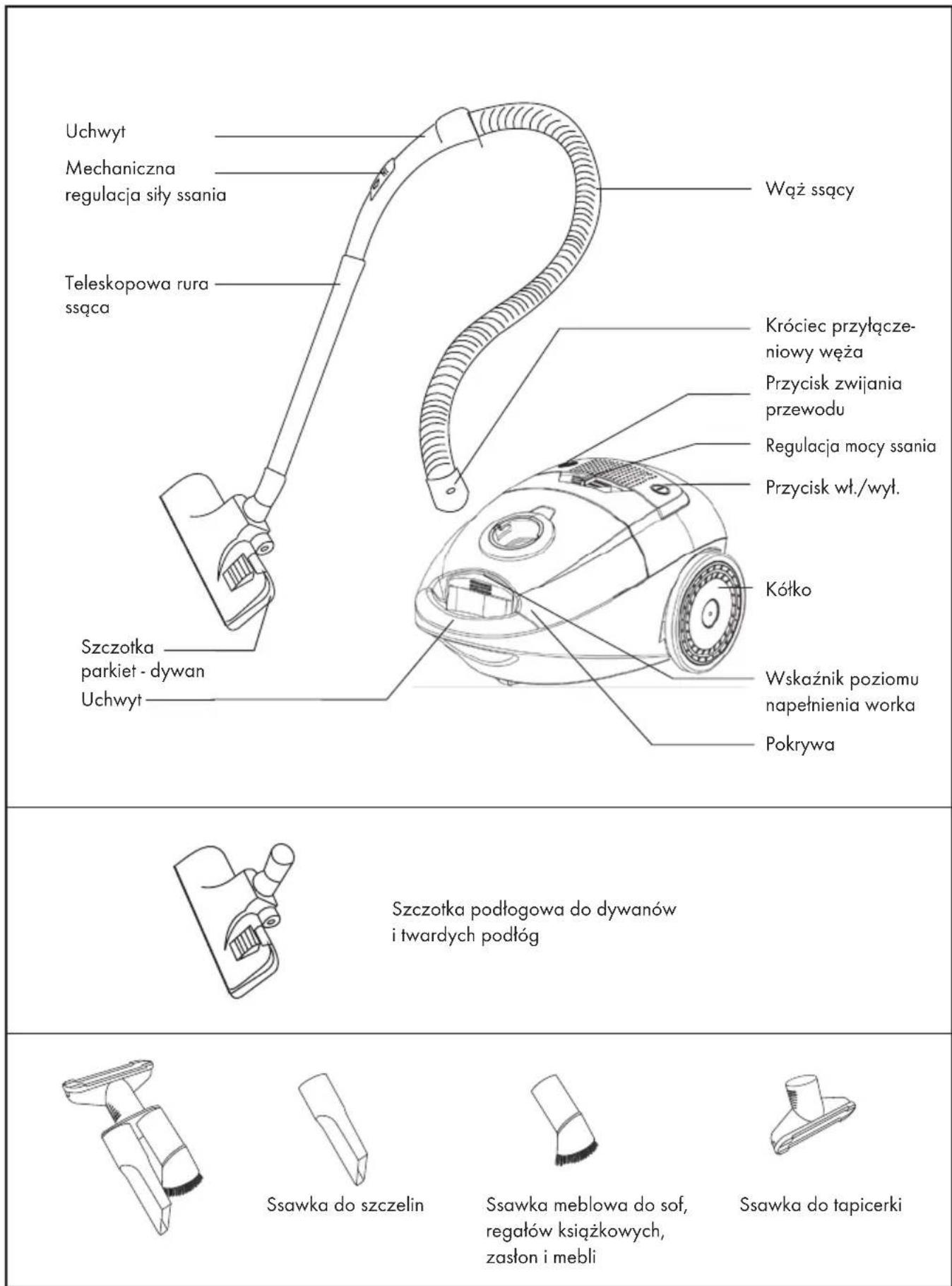 Uchwyt

Mechaniczna regulacja siły ssania

Teleskopowa rura ssąca

Szczotka parkiet - dywan

Uchwyt

Wąż ssący

Króciec przyłączeniowy węża

Przycisk zwijania przewodu

Regulacja mocy ssania

Przycisk wł./wył.

Kółko

Wskaźnik poziomu napełnienia worka

Pokrywa

Szczotka podłogowa do dywanów i twardych podłóg

Ssawka do szczelin

Ssawka meblowa do sof, regałów książkowych, zasłon i mebli

Ssawka do tapicerki