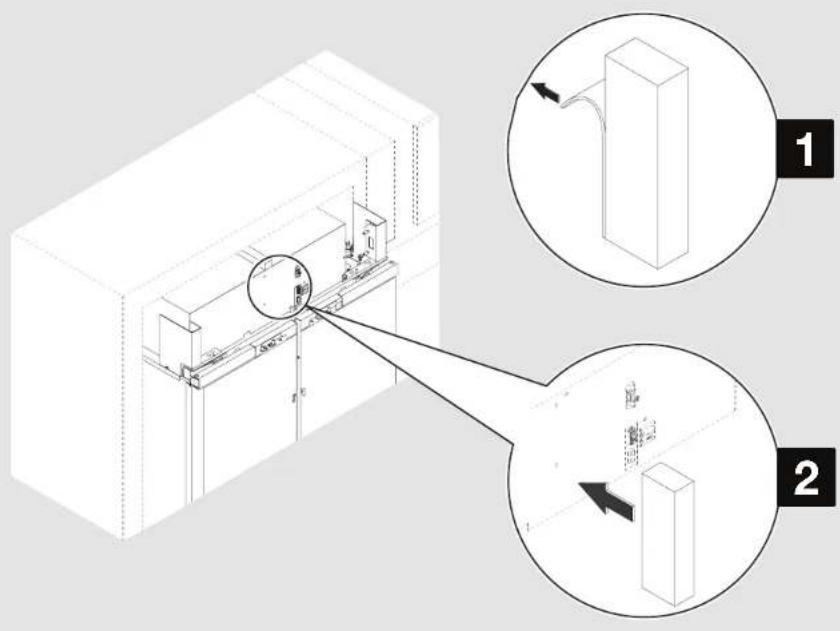 1

2