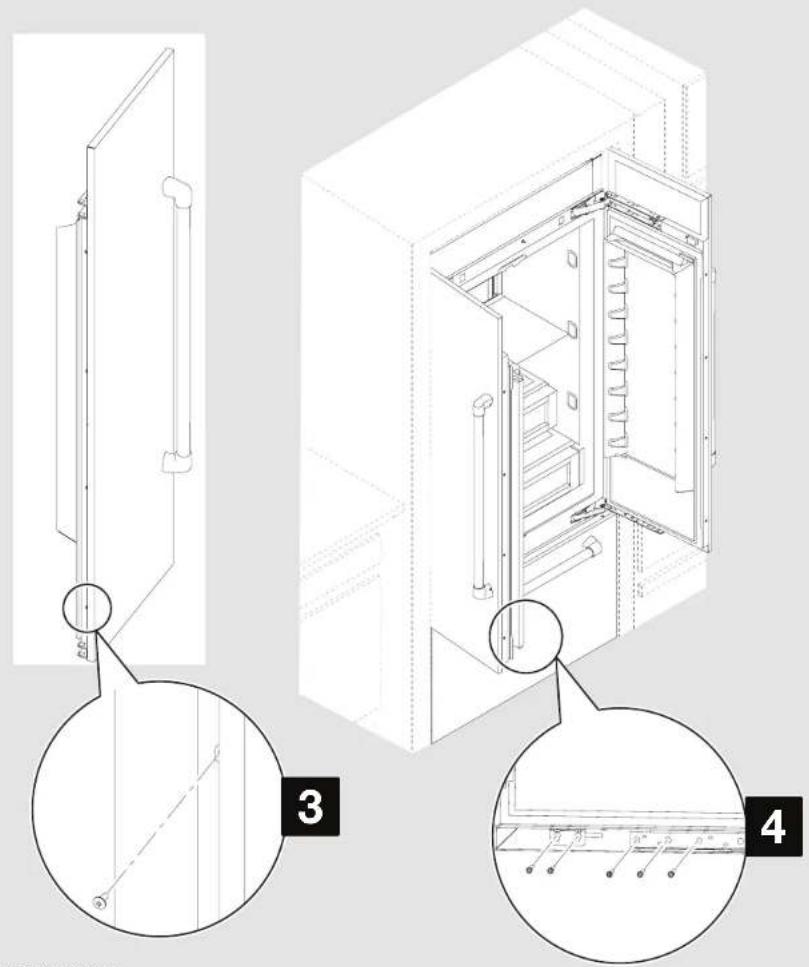 3

4