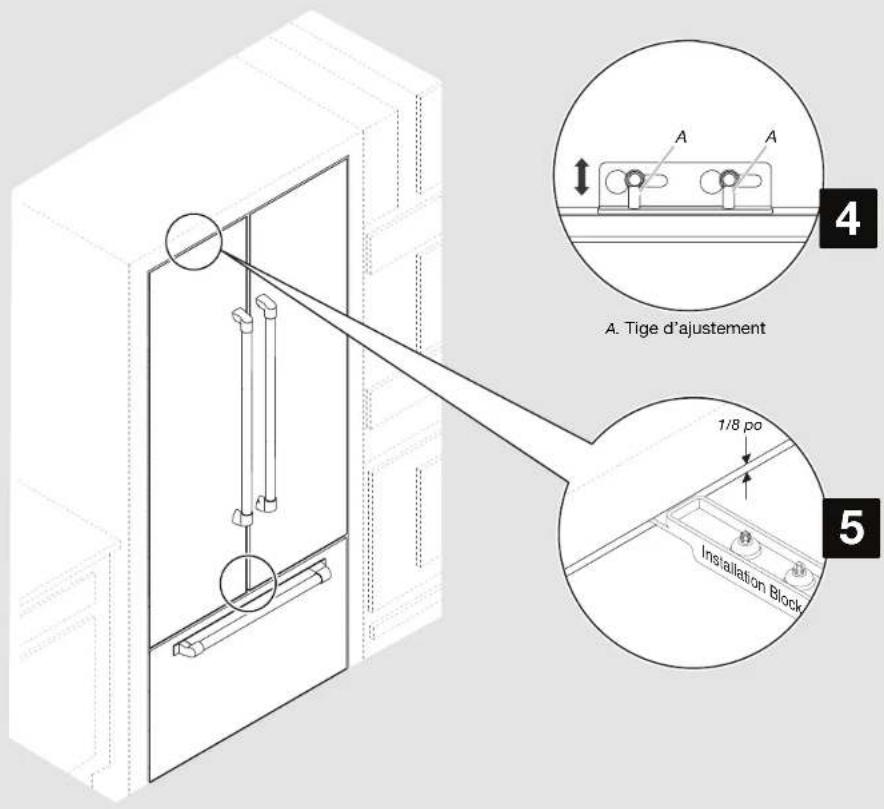 A
A
4
A. Tige d'ajustement
1/8 po
5
Installation Block