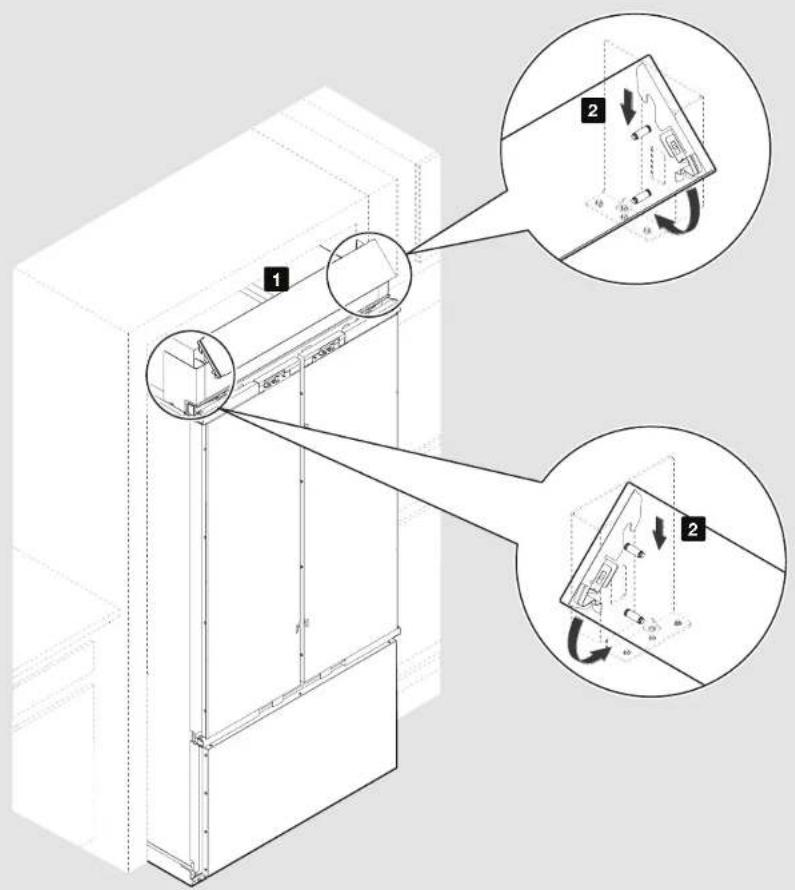 2

1

2