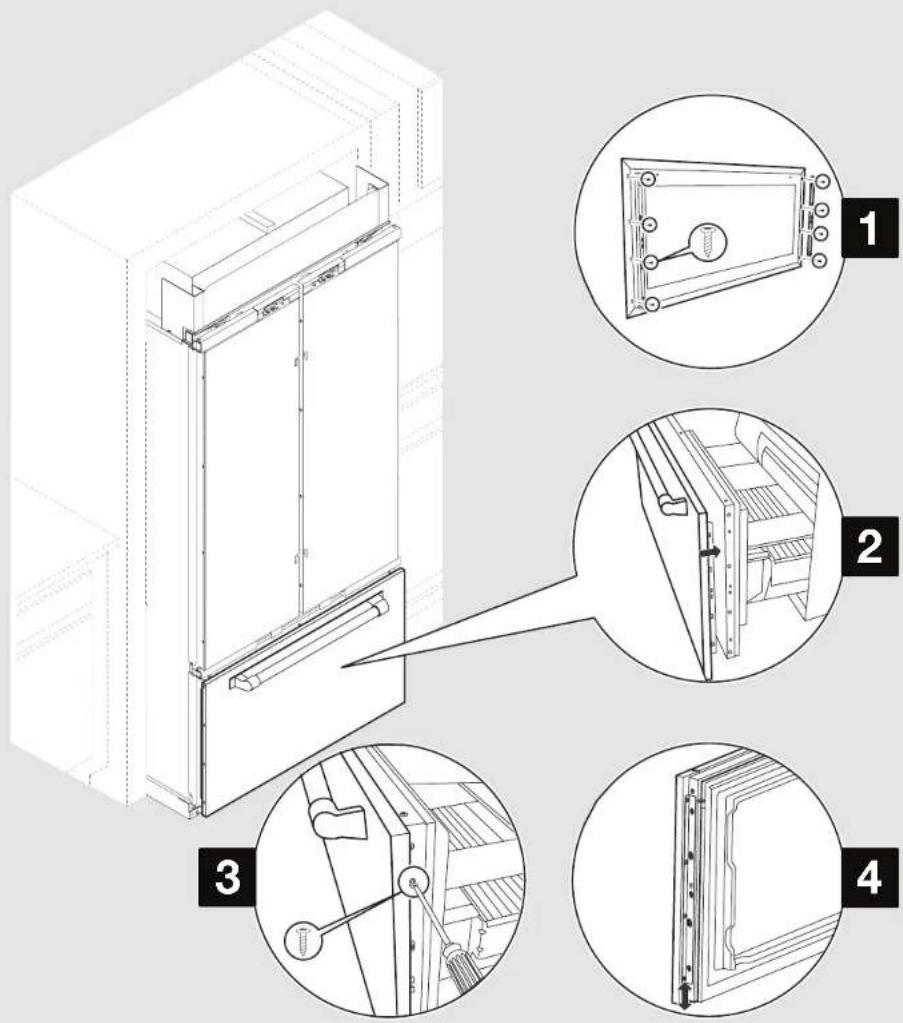 1

2

3

4