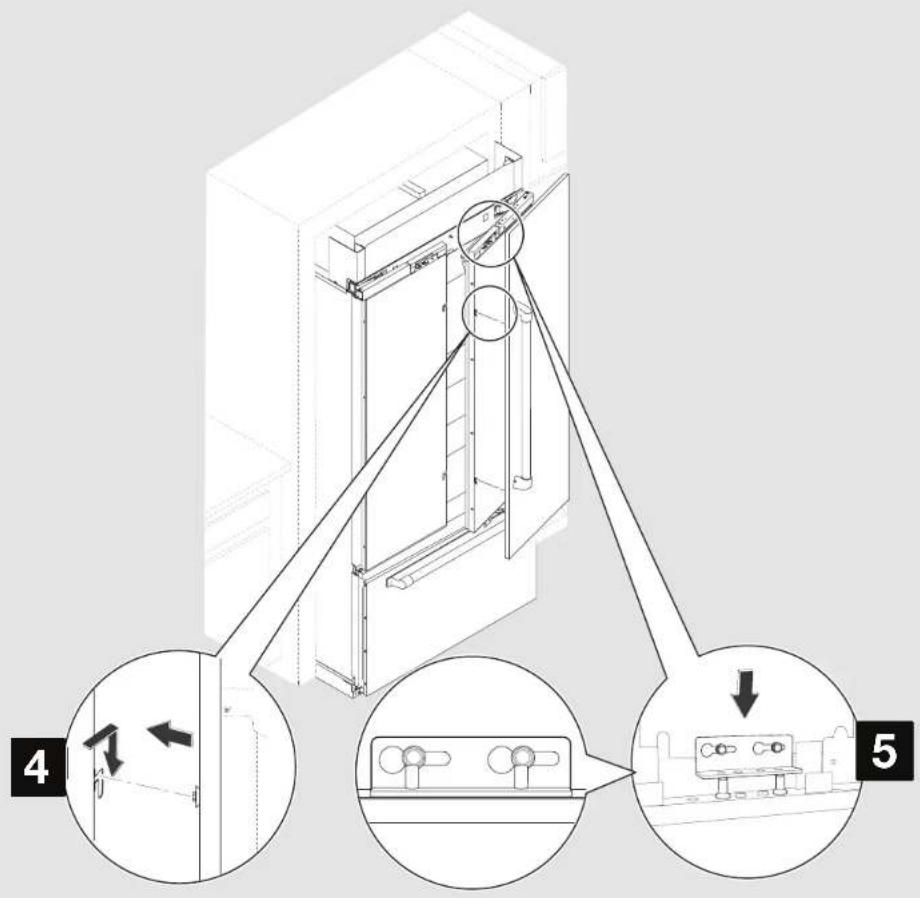 4

5