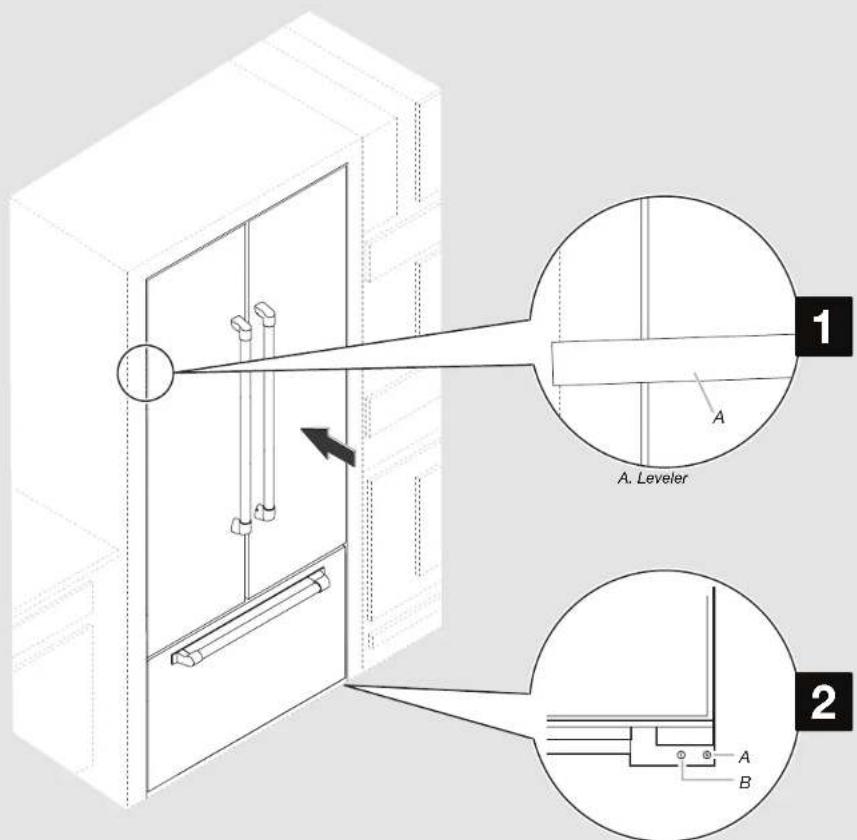 1

A

A. Leveler

2

A

B