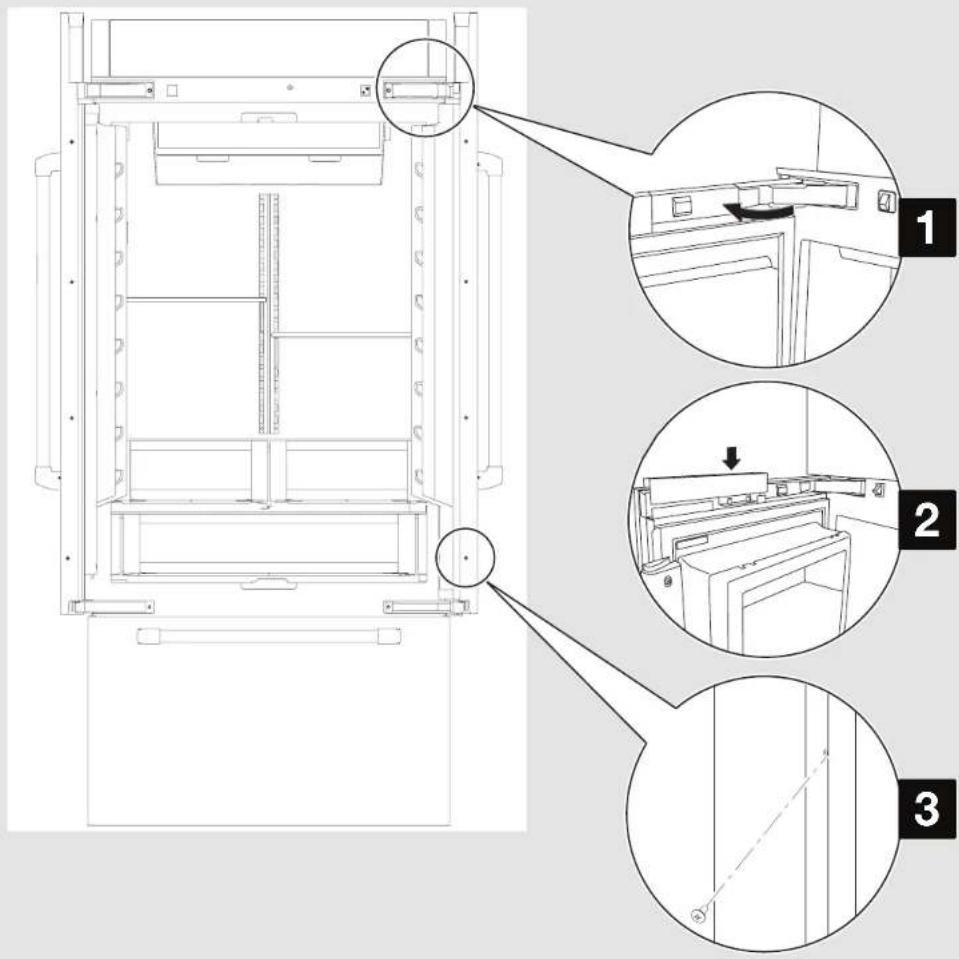 1

2

3