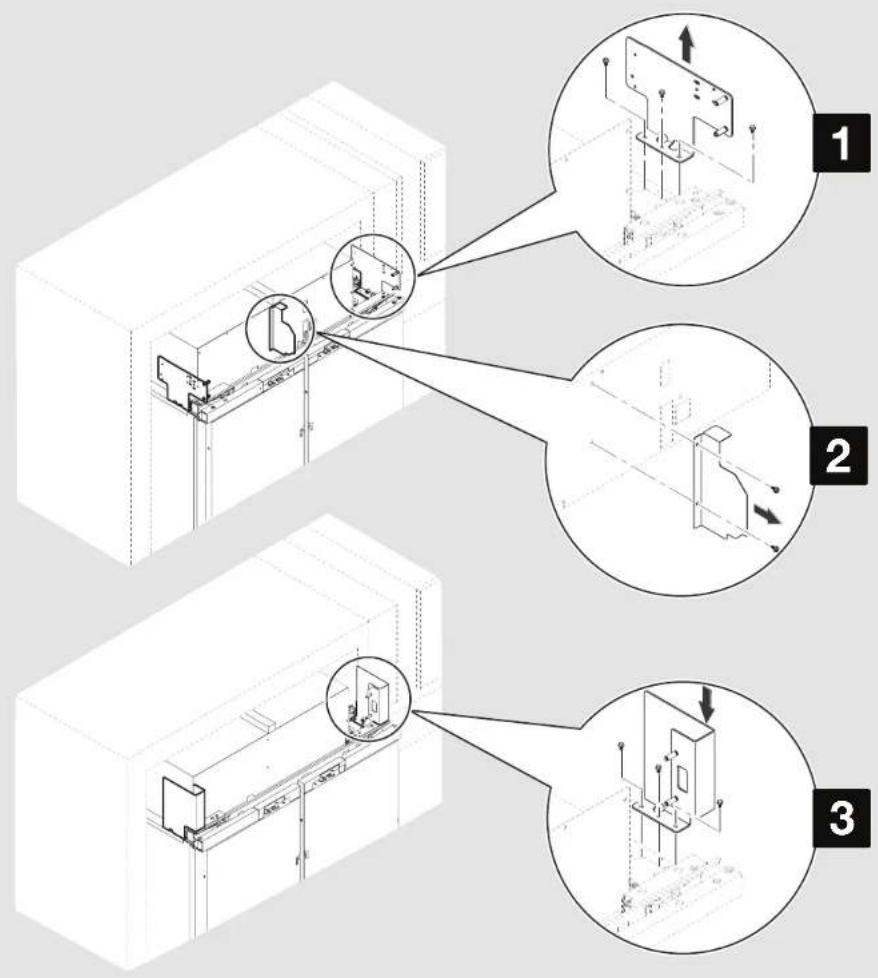 1

2

3