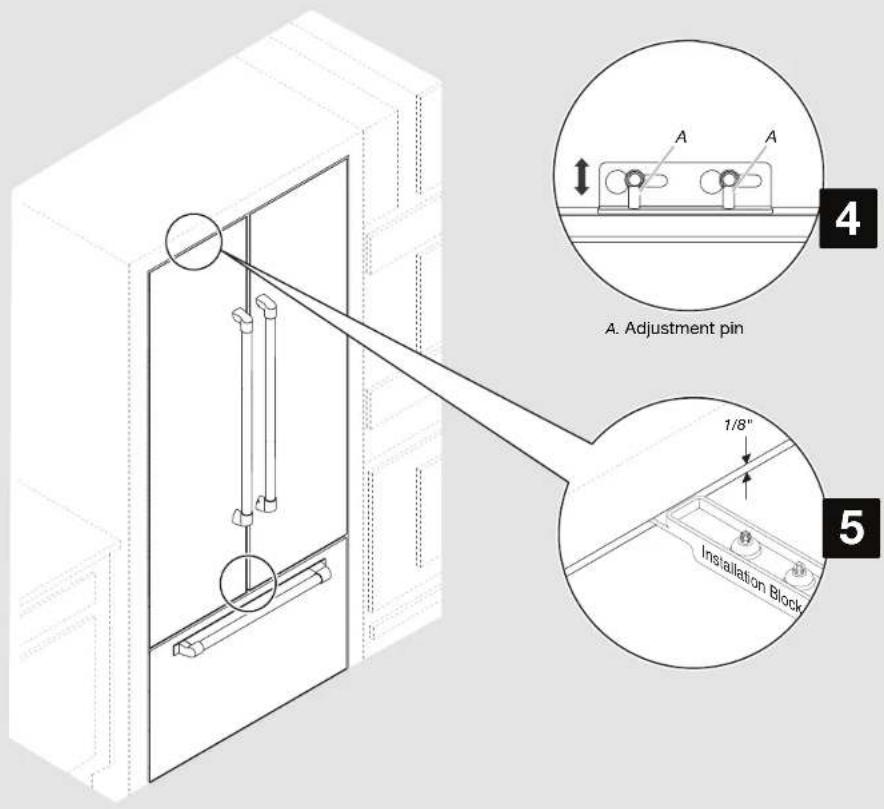 A
A
4
A. Adjustment pin
1/8"
5
Installation Block