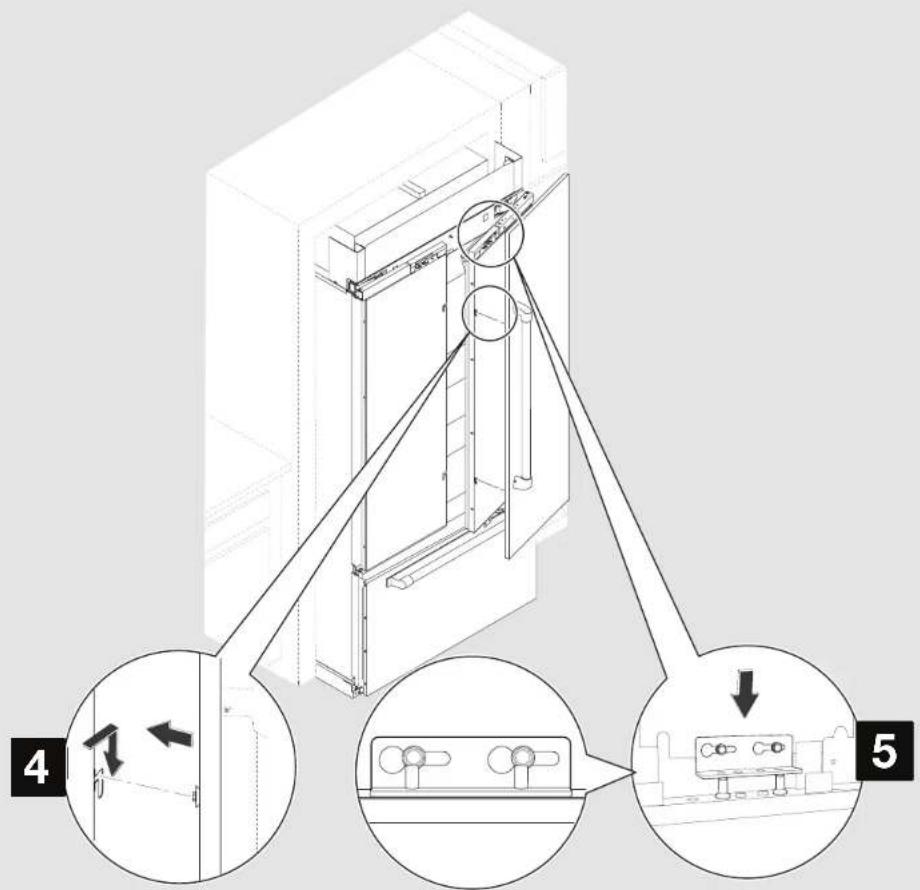 4

5