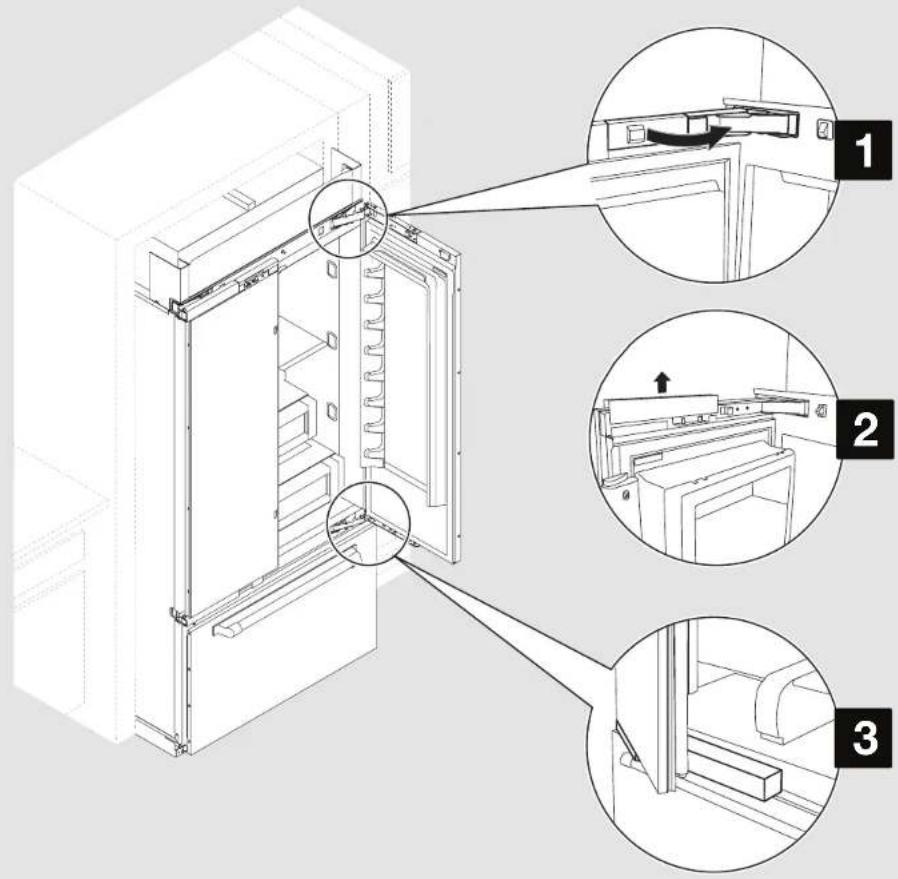 1

2

3