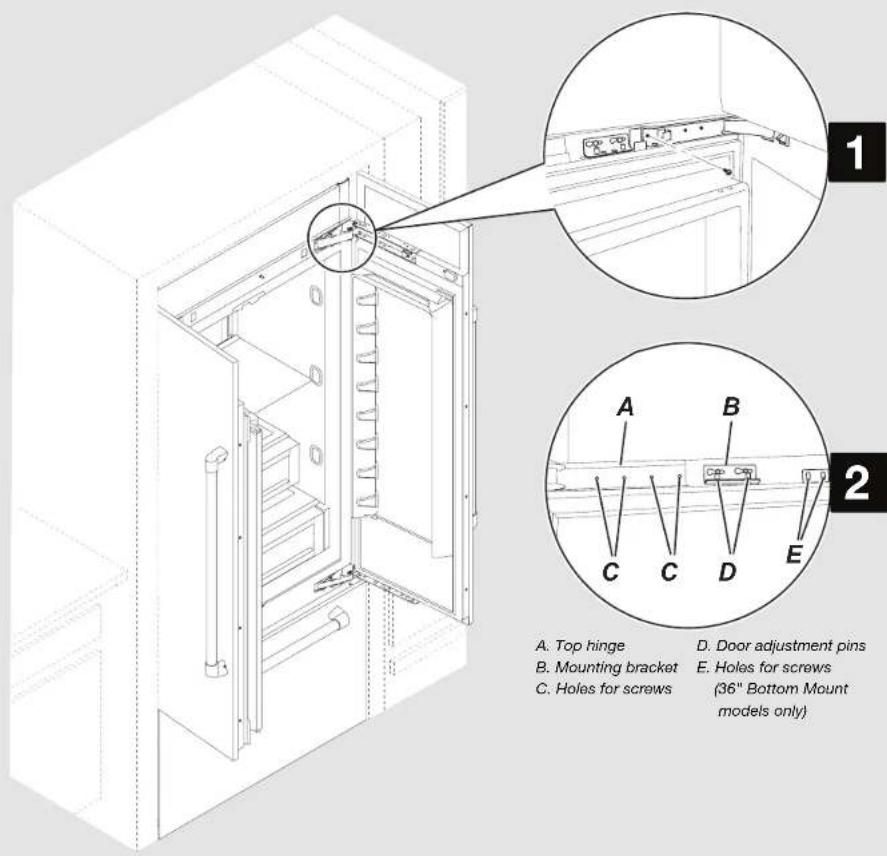 1

A B

2

C C D E

A. Top hinge
B. Mounting bracket
C. Holes for screws

D. Door adjustment pins
E. Holes for screws (36" Bottom Mount models only)