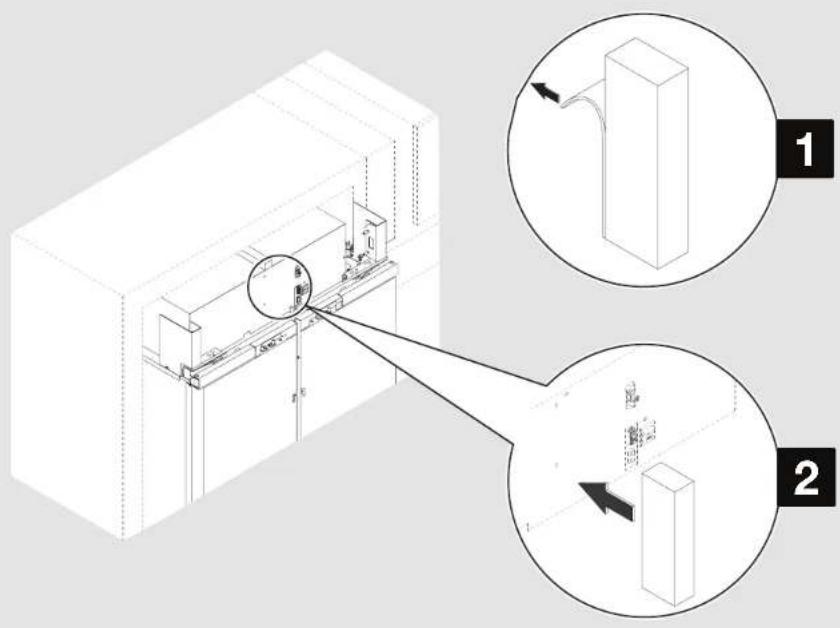 1

2