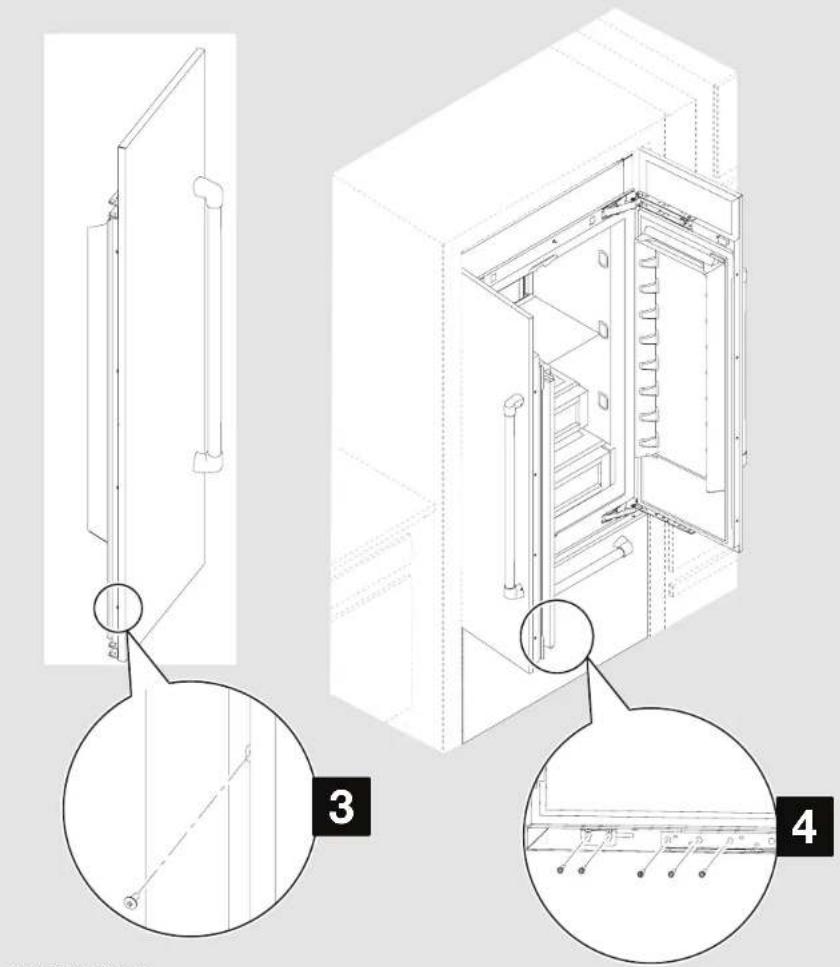 3

4