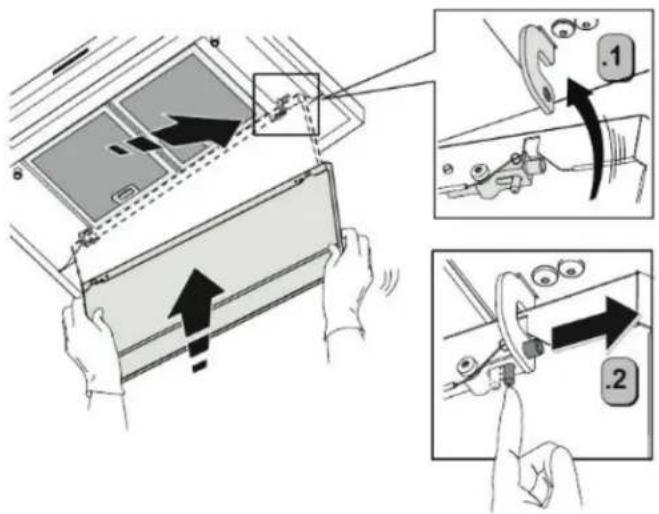 .1

.2