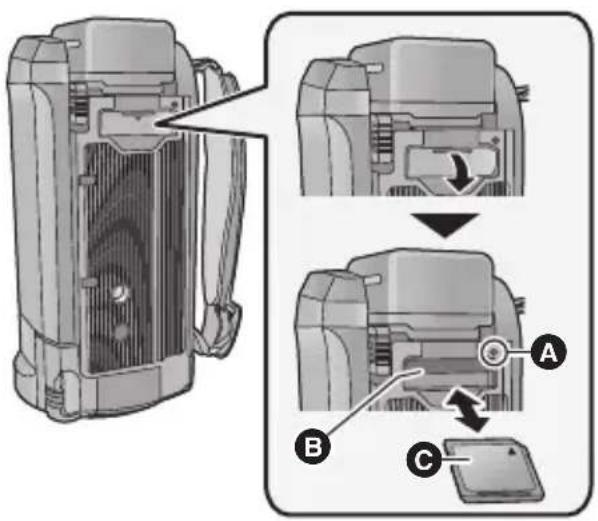 A
B
C