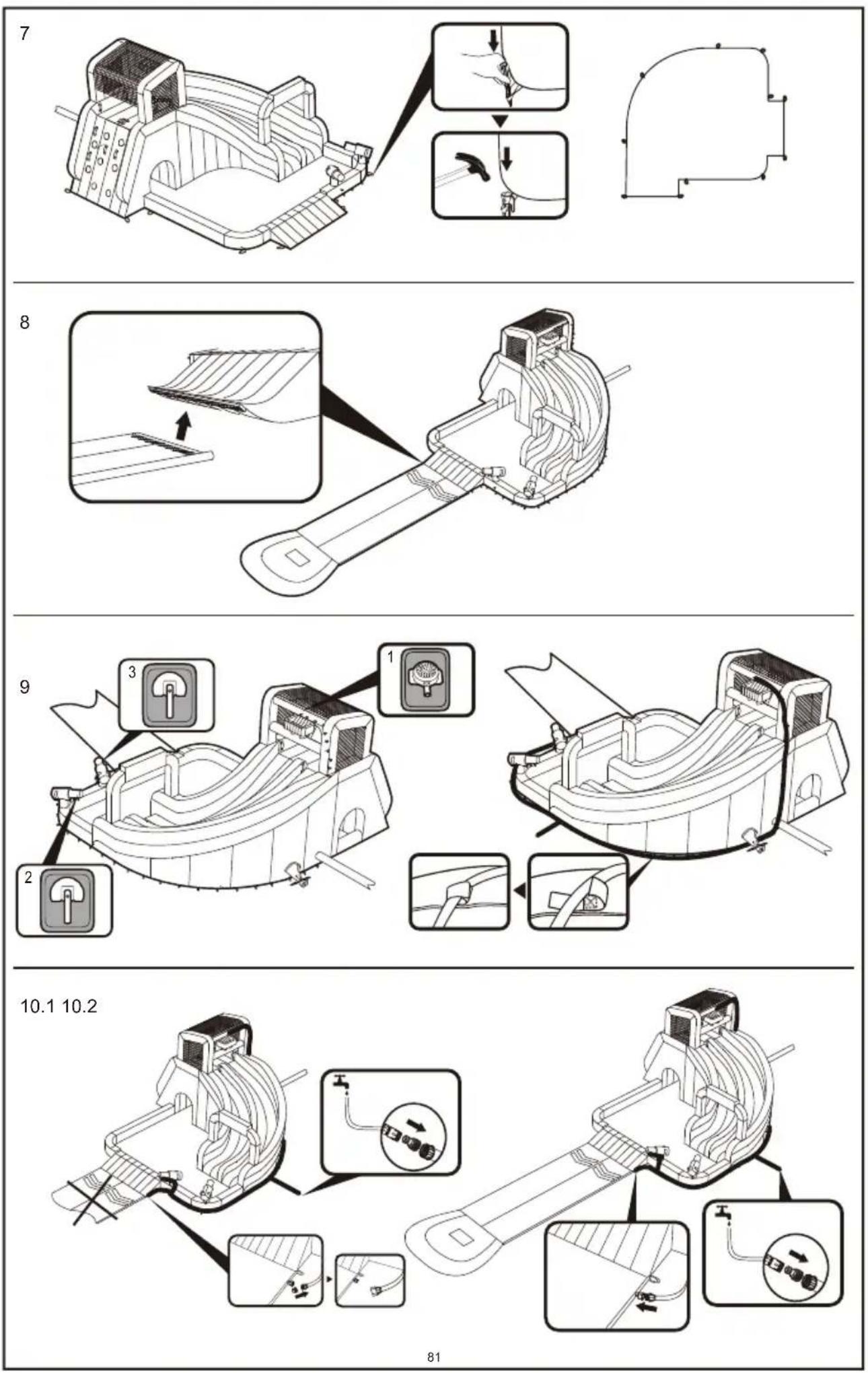 7

8

9

3

1

2

10.1 10.2

81