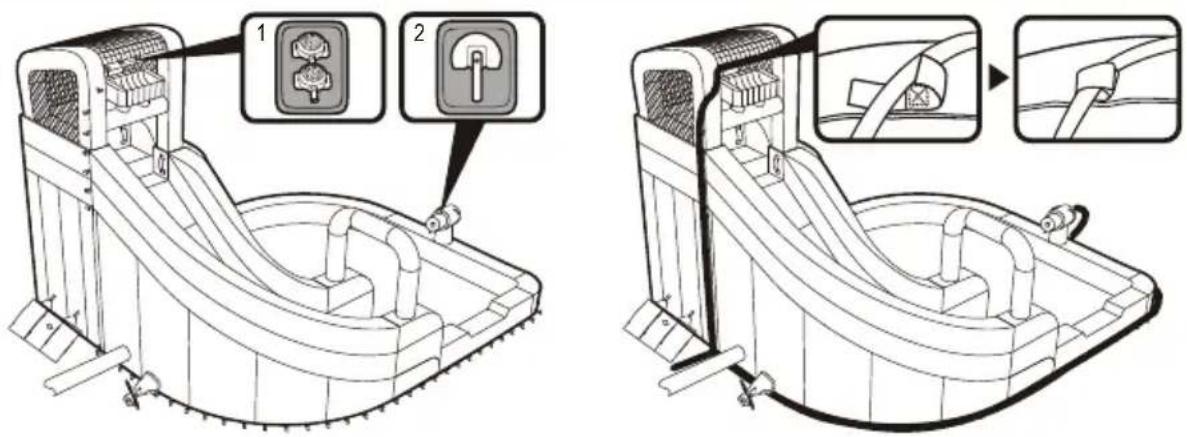 1

2