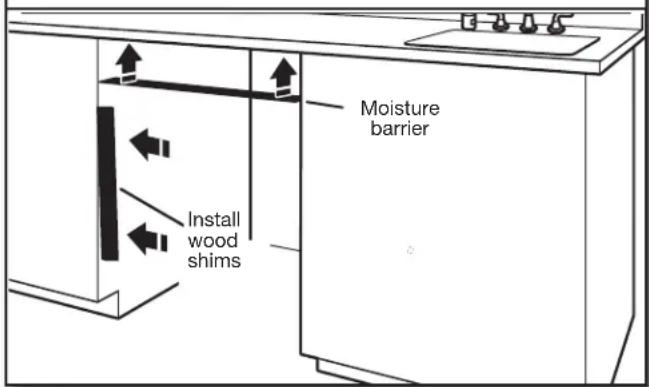 Moisture barrier

Install wood shims