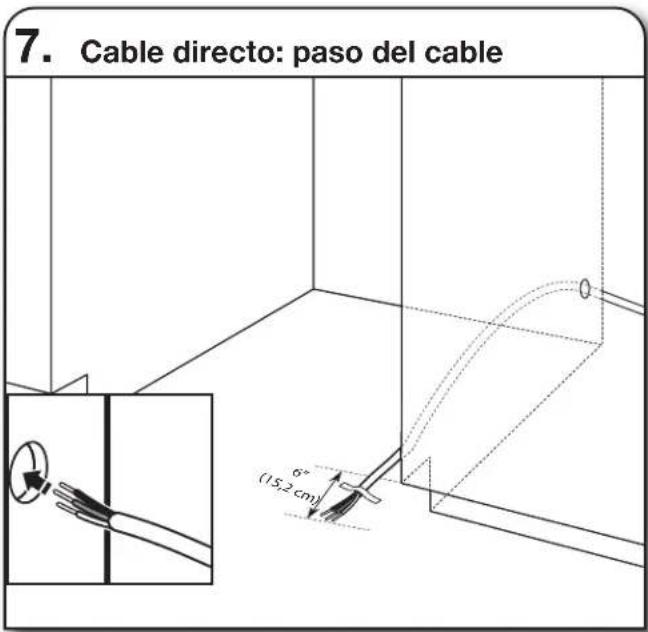 7. Cable directo: paso del cable

6"
(15,2 cm)