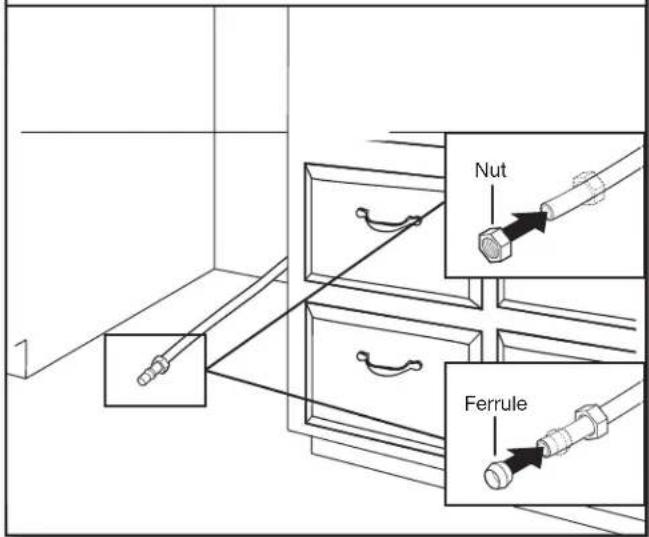 Nut

Ferrule