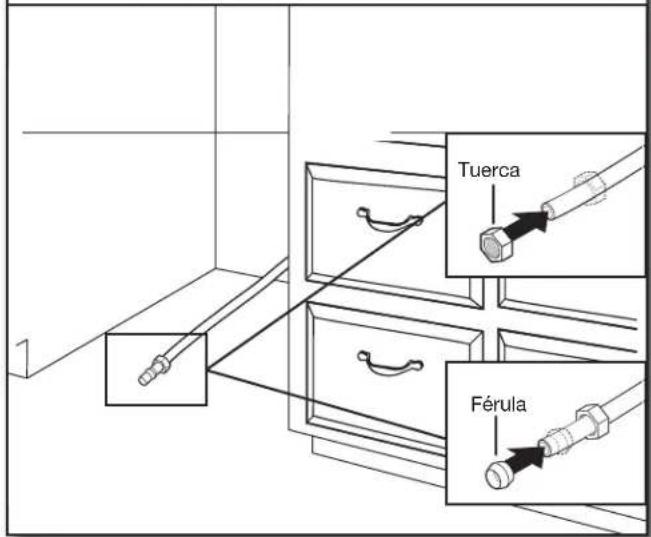 Tuerca

Férula