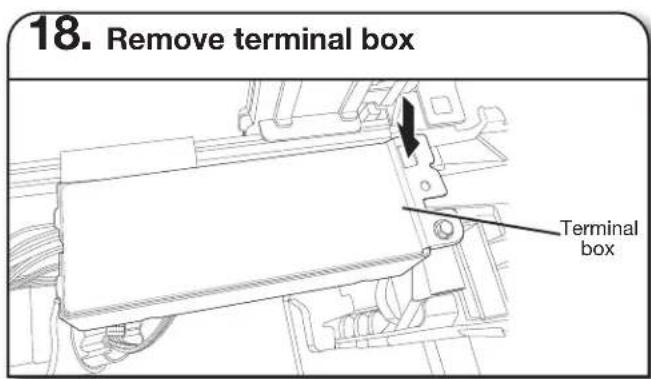 18. Remove terminal box

Terminal box