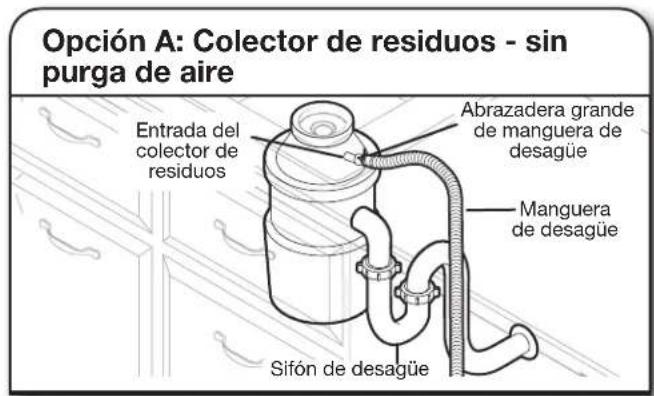 Opción A: Colector de residuos - sin purga de aire

Entrada del colector de residuos

Abrazadera grande de manguera de desagüe

Manguera de desagüe

Sifón de desagüe