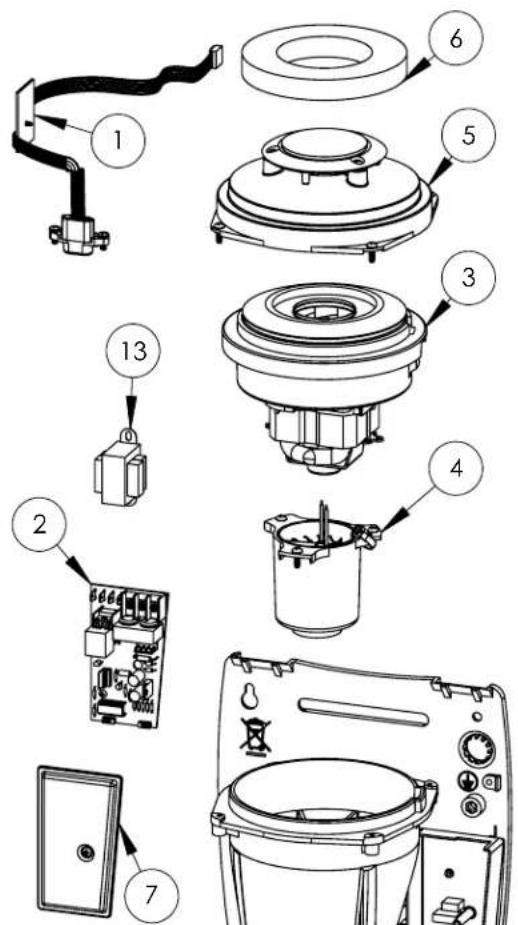 6
1
5
3
13
4
2
7