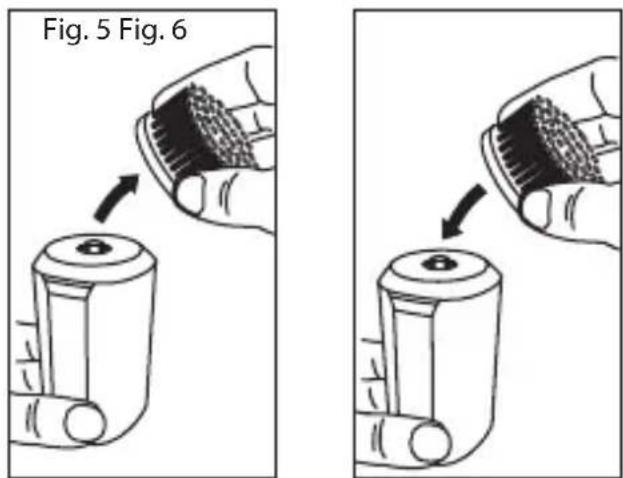 Fig. 5 Fig. 6