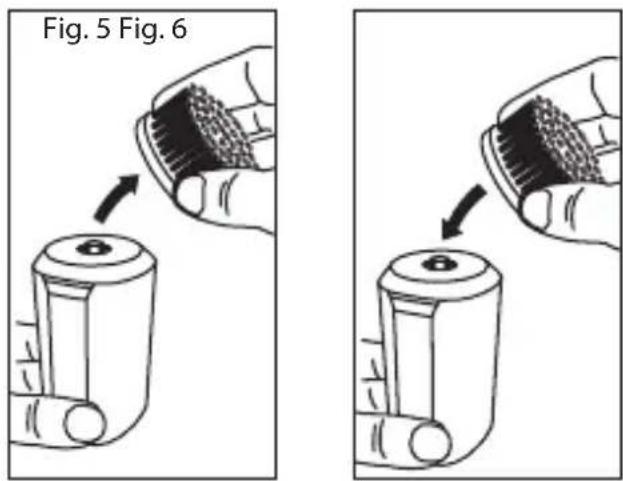 Fig. 5 Fig. 6