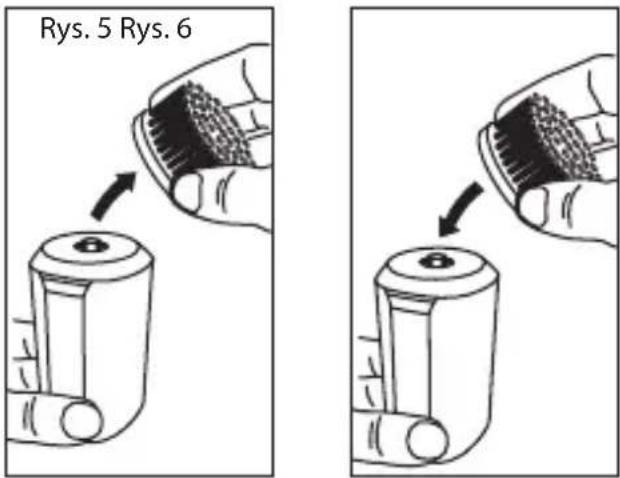 Rys. 5 Rys. 6