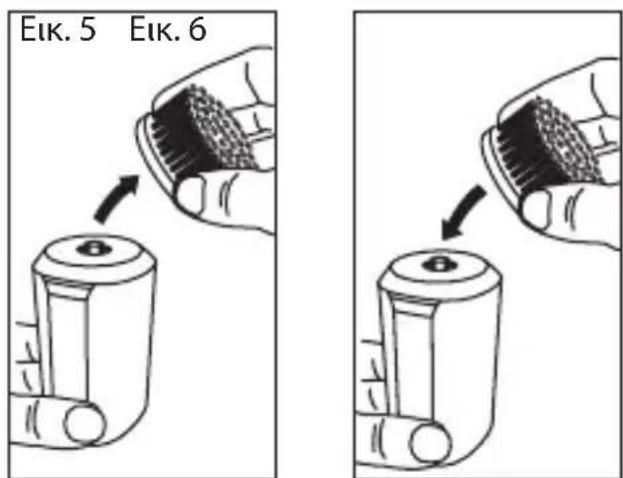 Εικ. 5 Εικ. 6