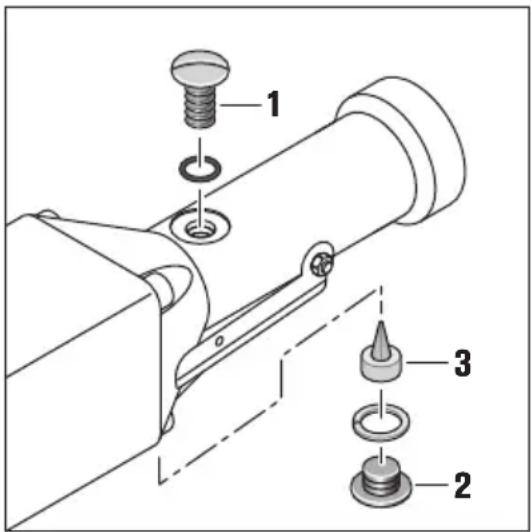 1
3
2