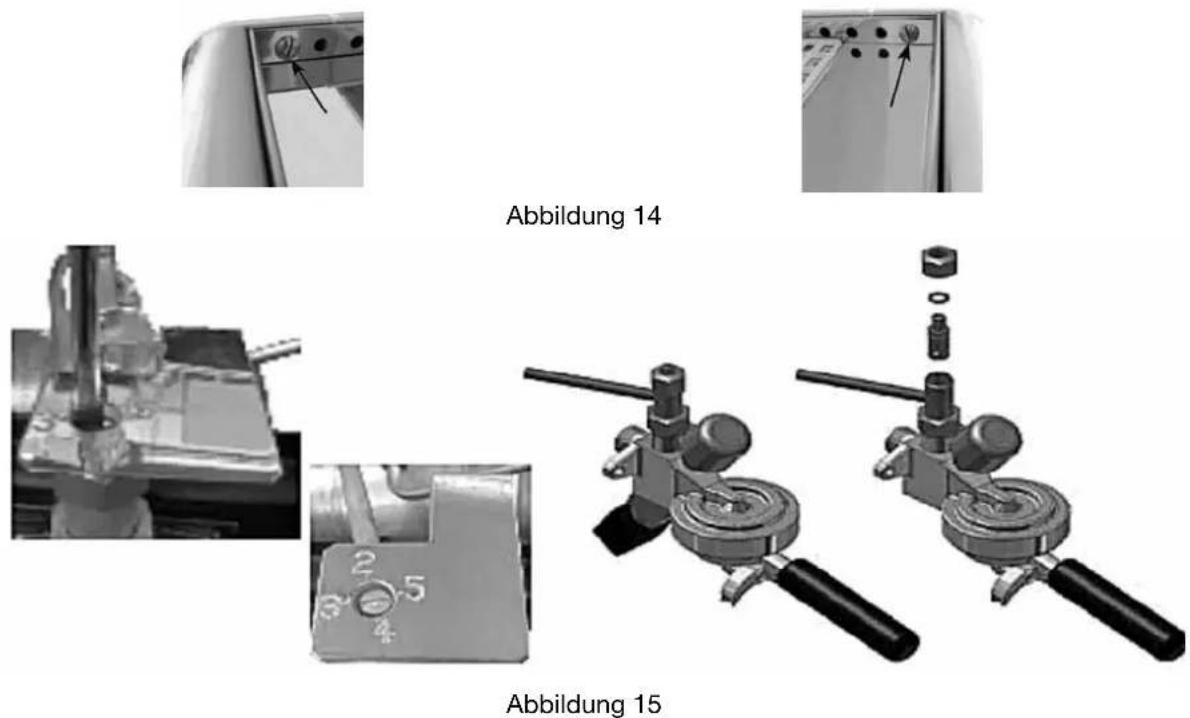 Abbildung 14

2
3
5
4

Abbildung 15