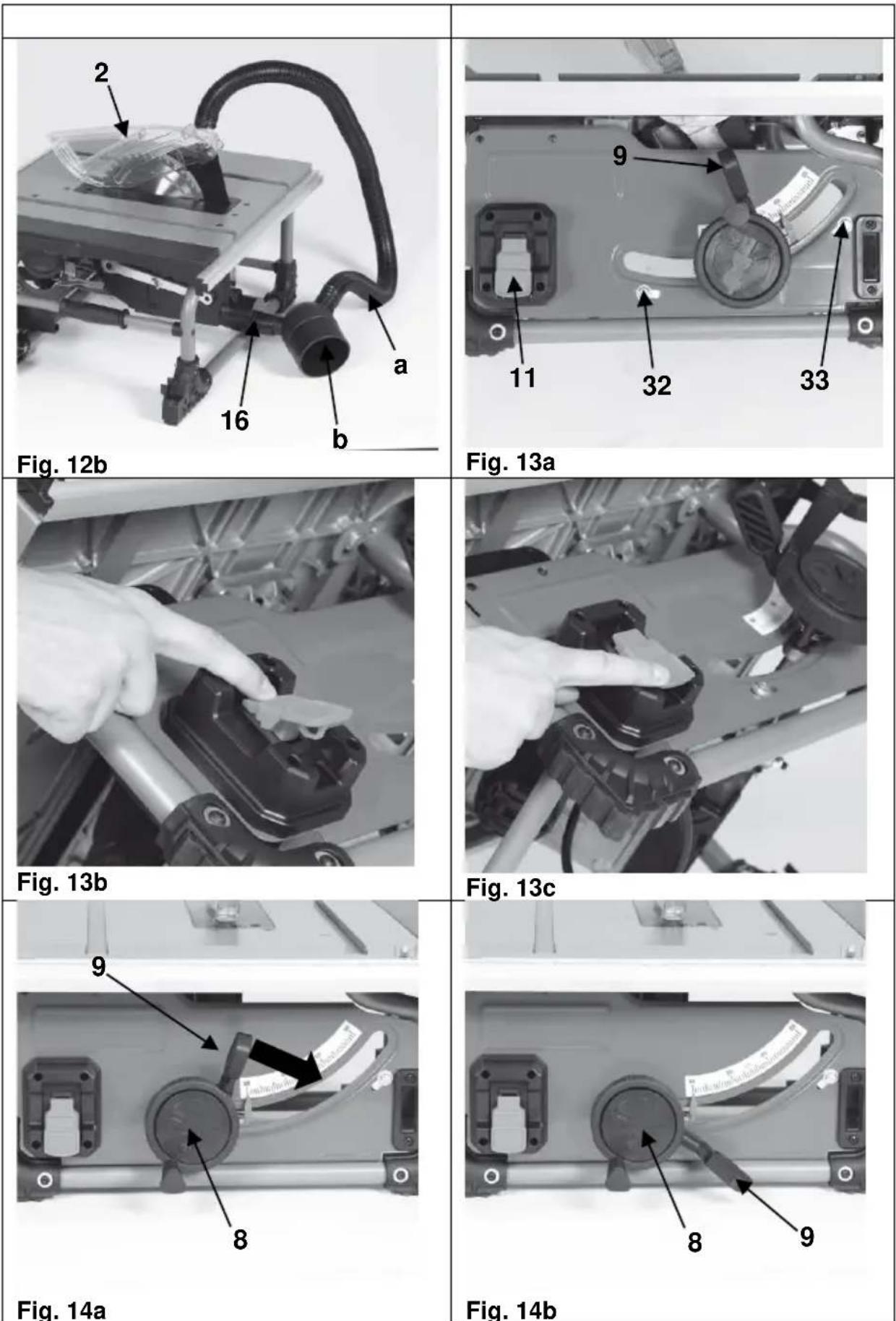 2

a

16

b

Fig. 12b

9

11

32

33

Fig. 13a

Fig. 13b

Fig. 13c

9

8

Fig. 14a

8

9

Fig. 14b