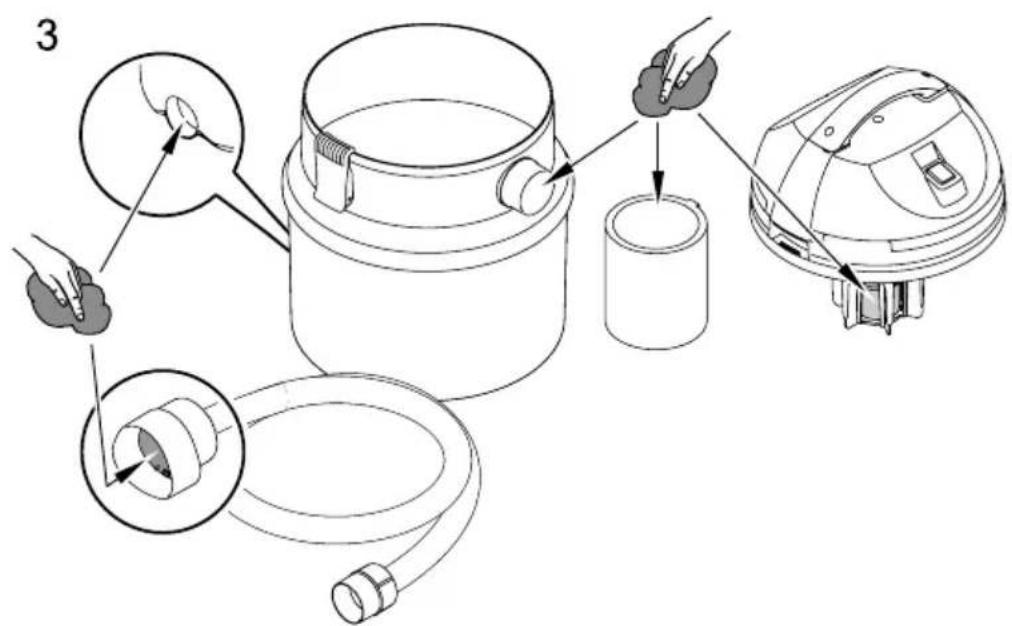 3