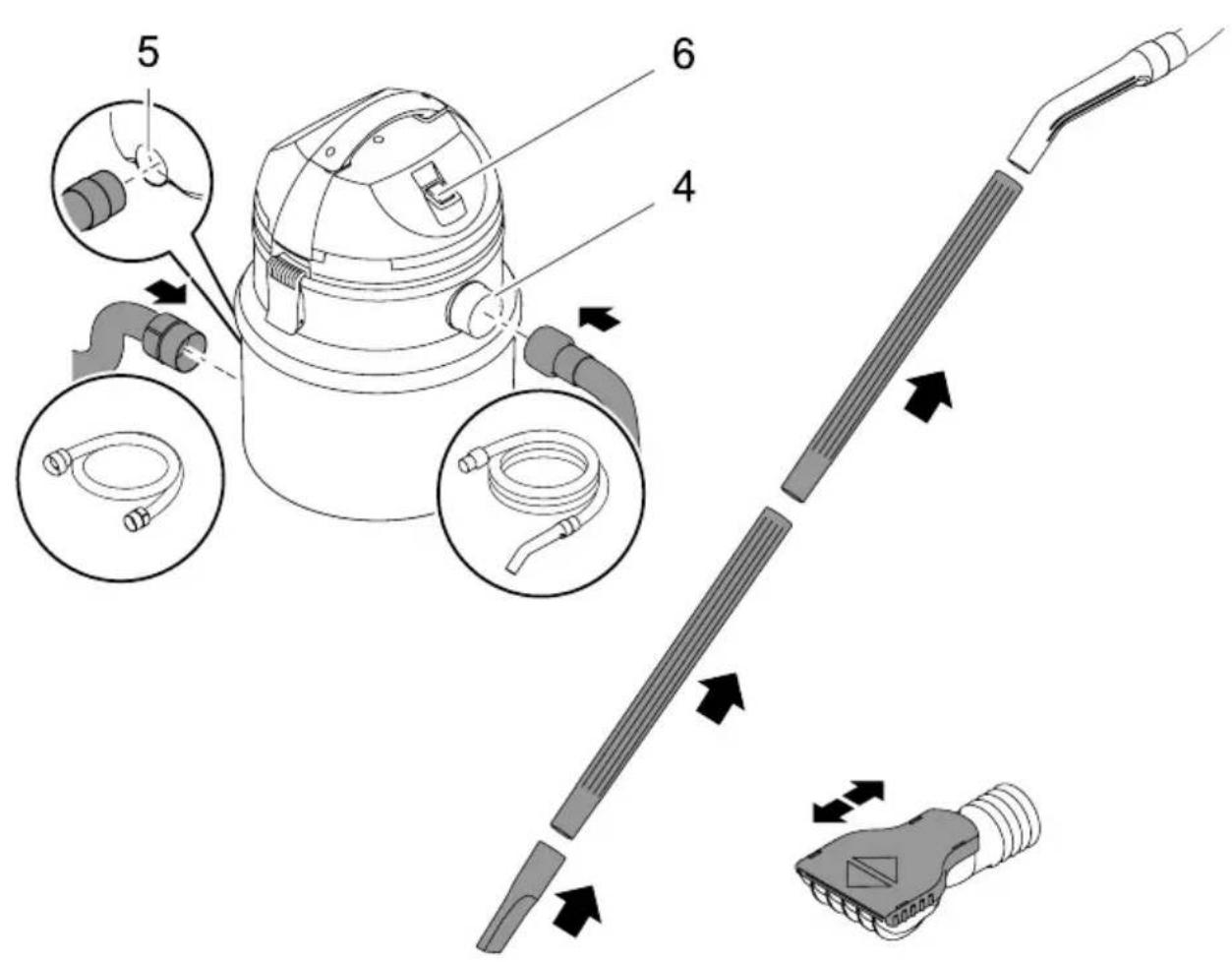 5
6
4